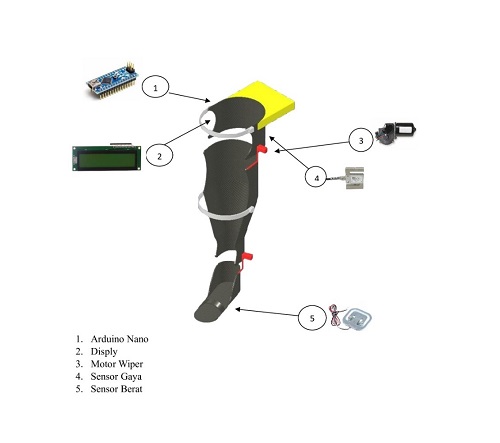 1
2
3
4
5

1. Arduino Nano
2. Disply
3. Motor Wiper
4. Sensor Gaya
5. Sensor Berat